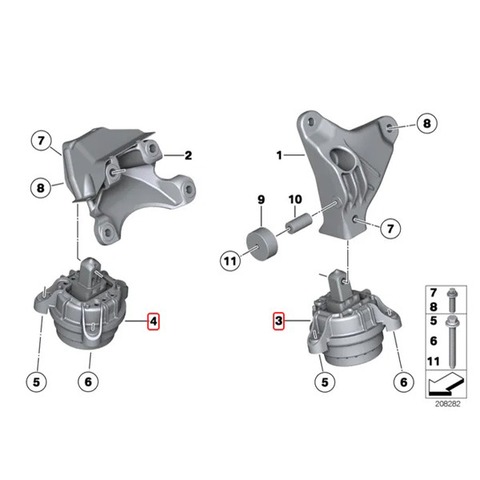 7
2
8
4
5
6
8
1
9
10
7
11
3
5
6
7
8
5
6
11
208282